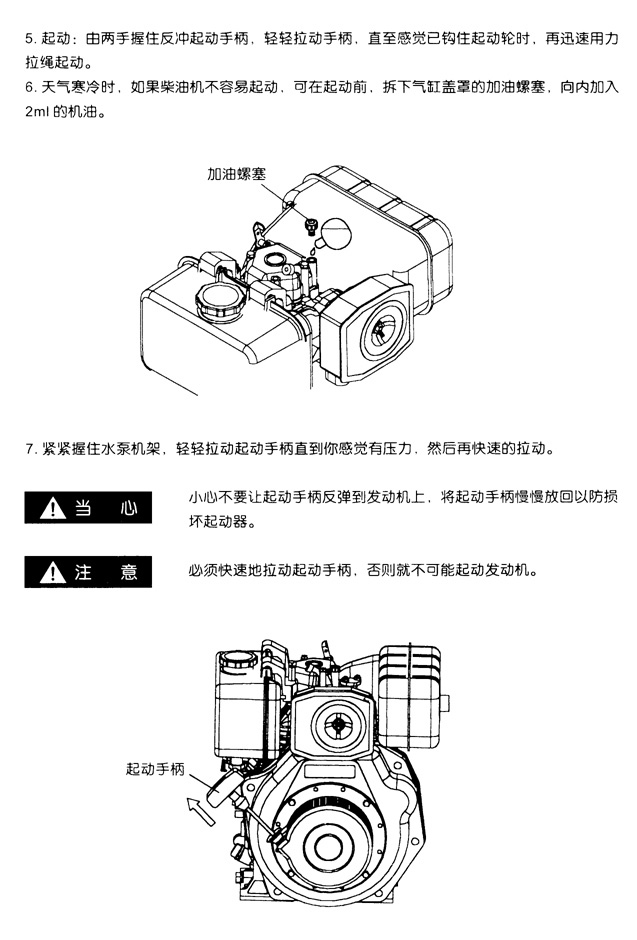 5. 起动：由两手握住反冲起动手柄，轻轻拉动手柄，直至感觉已钩住起动轮时，再迅速用力拉绳起动。
6. 天气寒冷时，如果柴油机不容易起动，可在起动前，拆下气缸盖罩的加油螺塞，向内加入2ml 的机油。

加油螺塞

7. 紧紧握住水泵机架，轻轻拉动起动手柄直到你感觉有压力，然后再快速的拉动。

当 心

小心不要让起动手柄反弹到发动机上，将起动手柄慢慢放回以防损坏起动器。

注 意

必须快速地拉动起动手柄，否则就不可能起动发动机。

起动手柄